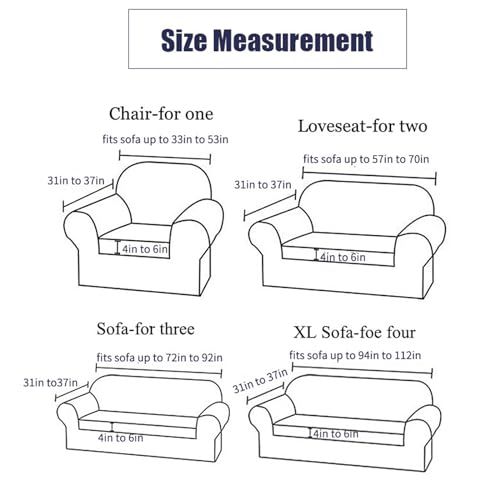 Size Measurement

Chair-for one
fits sofa up to 33in to 53in
31in to 37in
4in to 6in

Loveseat-for two
fits sofa up to 57in to 70in
31in to 37in
4in to 6in

Sofa-for three
fits sofa up to 72in to 92in
31in to37in
4in to 6in

XL Sofa-foe four
fits sofa up to 94in to 112in
31in to 37in
4in to 6in