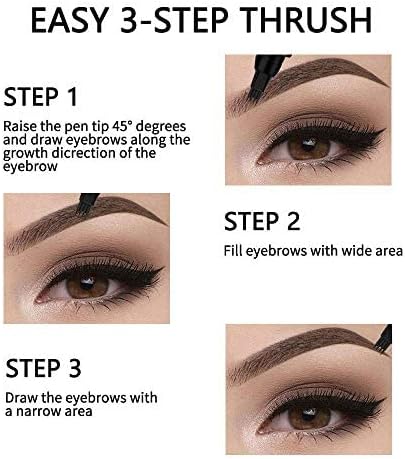 EASY 3-STEP THRUSH

STEP 1

Raise the pen tip 45° degrees and draw eyebrows along the growth dicrection of the eyebrow

STEP 2

Fill eyebrows with wide area

STEP 3

Draw the eyebrows with a narrow area