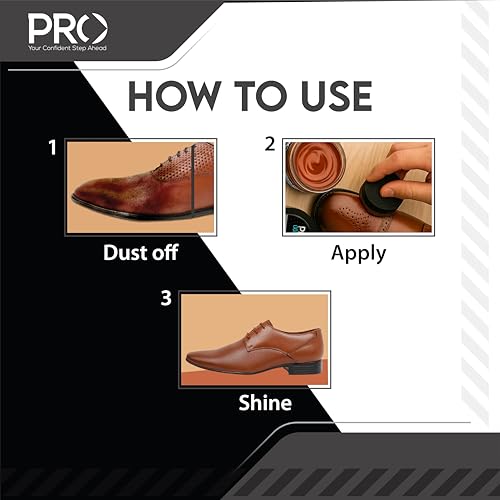 PRO
Your Confident Step Ahead

HOW TO USE

1
Dust off

2
Apply

3
Shine