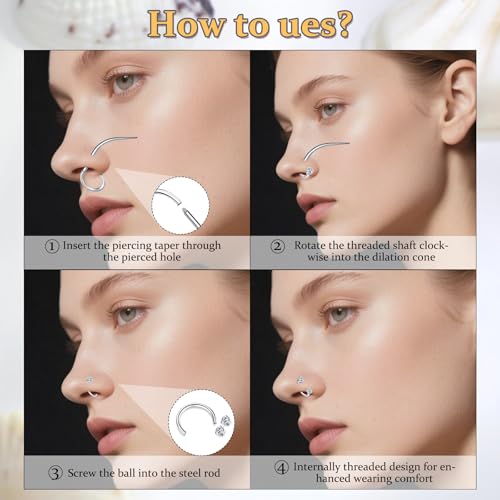 How to ues?

① Insert the piercing taper through the pierced hole

② Rotate the threaded shaft clockwise into the dilation cone

③ Screw the ball into the steel rod

④ Internally threaded design for enhanced wearing comfort