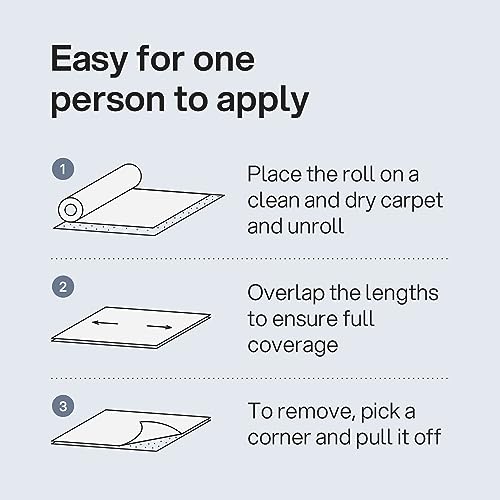 Easy for one person to apply

1

Place the roll on a clean and dry carpet and unroll

2

Overlap the lengths to ensure full coverage

3

To remove, pick a corner and pull it off