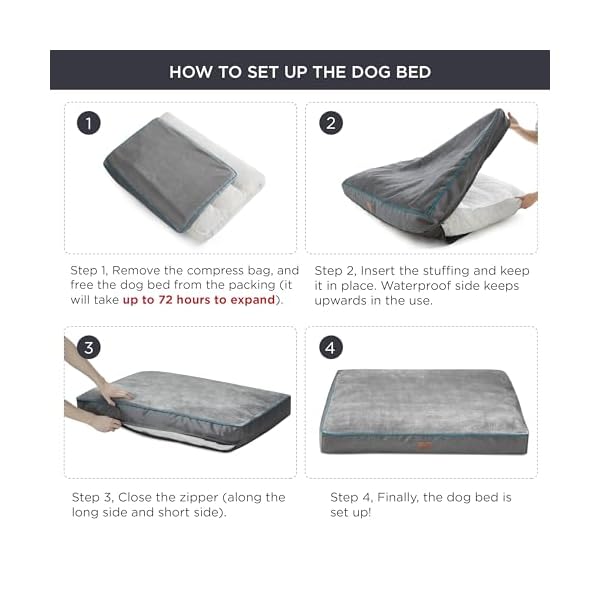 HOW TO SET UP THE DOG BED

1

Step 1, Remove the compress bag, and free the dog bed from the packing (it will take up to 72 hours to expand).

2

Step 2, Insert the stuffing and keep it in place. Waterproof side keeps upwards in the use.

3

Step 3, Close the zipper (along the long side and short side).

4

Step 4, Finally, the dog bed is set up!