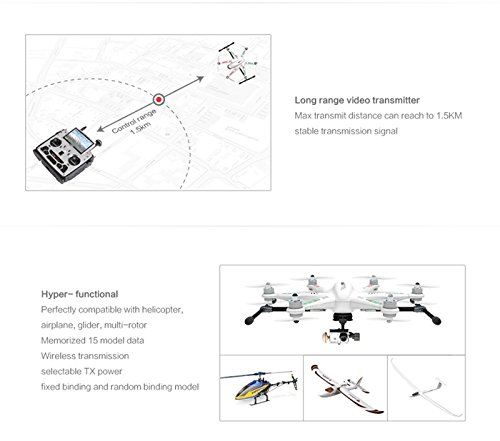 Control range
1.5km

Long range video transmitter
Max transmit distance can reach to 1.5KM
stable transmission signal

Hyper- functional
Perfectly compatible with helicopter, airplane, glider, multi-rotor
Memorized 15 model data
Wireless transmission
selectable TX power
fixed binding and random binding model