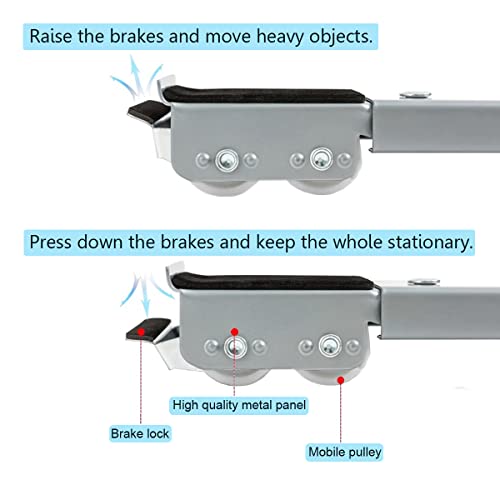 Raise the brakes and move heavy objects.

Press down the brakes and keep the whole stationary.

High quality metal panel

Brake lock

Mobile pulley