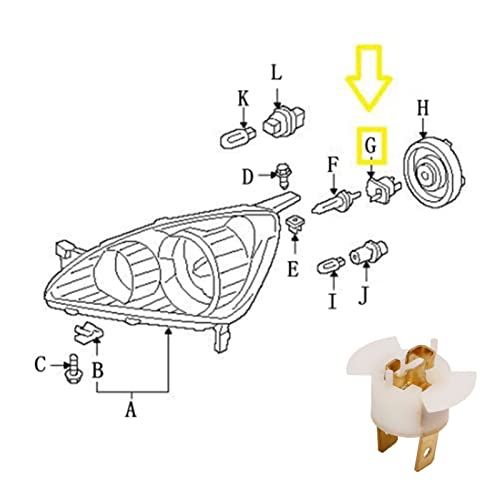 L
K
H
G
D
F
E
I
J
C
B
A