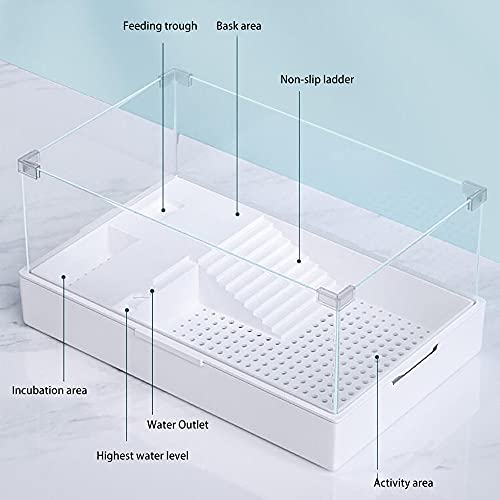 Feeding trough

Bask area

Non-slip ladder

Incubation area

Water Outlet

Highest water level

Activity area