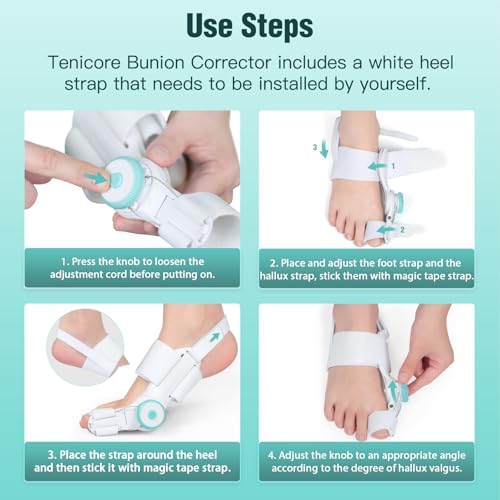 Use Steps

Tenicore Bunion Corrector includes a white heel strap that needs to be installed by yourself.

3
1
2

1. Press the knob to loosen the adjustment cord before putting on.

2. Place and adjust the foot strap and the hallux strap, stick them with magic tape strap.

3. Place the strap around the heel and then stick it with magic tape strap.

4. Adjust the knob to an appropriate angle according to the degree of hallux valgus.