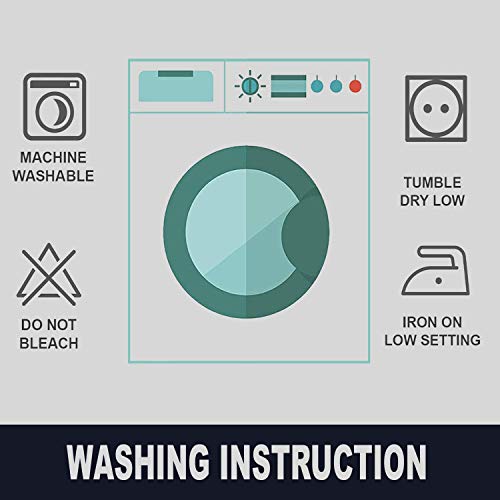 MACHINE WASHABLE

DO NOT BLEACH

TUMBLE DRY LOW

IRON ON LOW SETTING

WASHING INSTRUCTION