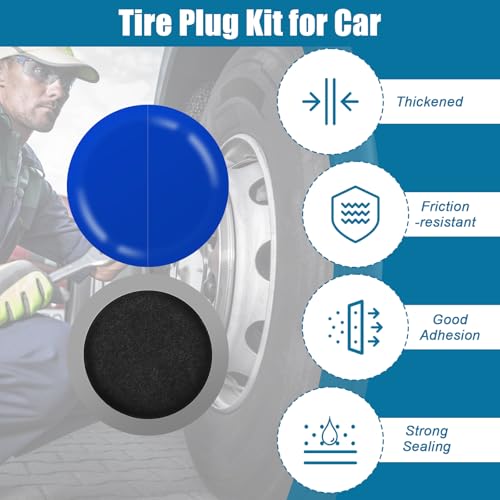 Tire Plug Kit for Car

Thickened

Friction -resistant

Good Adhesion

Strong Sealing