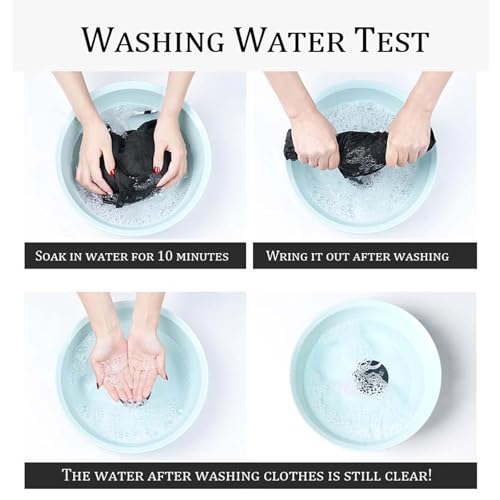 WASHING WATER TEST

SOAK IN WATER FOR 10 MINUTES

WRING IT OUT AFTER WASHING

THE WATER AFTER WASHING CLOTHES IS STILL CLEAR!