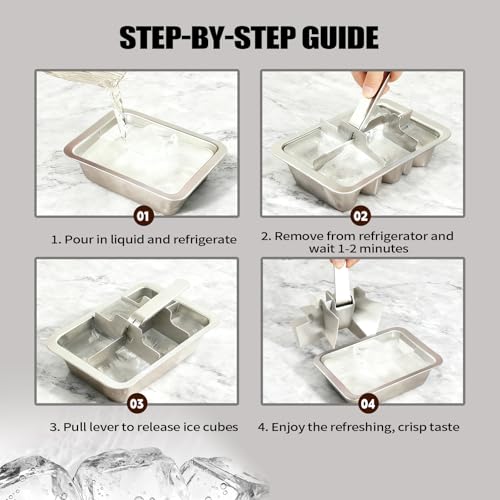 STEP-BY-STEP GUIDE

01

1. Pour in liquid and refrigerate

02

2. Remove from refrigerator and wait 1-2 minutes

03

3. Pull lever to release ice cubes

04

4. Enjoy the refreshing, crisp taste