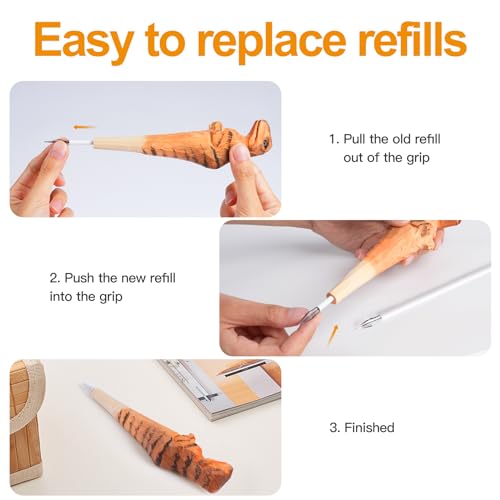 Easy to replace refills

1. Pull the old refill out of the grip

2. Push the new refill into the grip

3. Finished