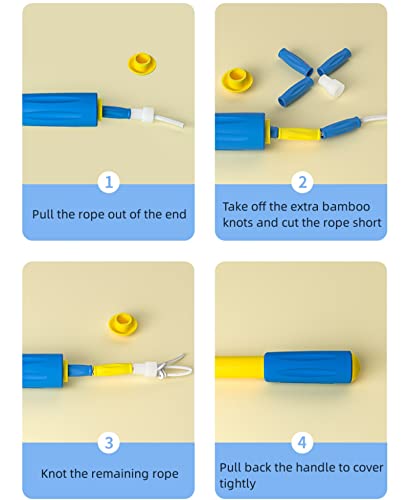 1

Pull the rope out of the end

2

Take off the extra bamboo knots and cut the rope short

3

Knot the remaining rope

4

Pull back the handle to cover tightly