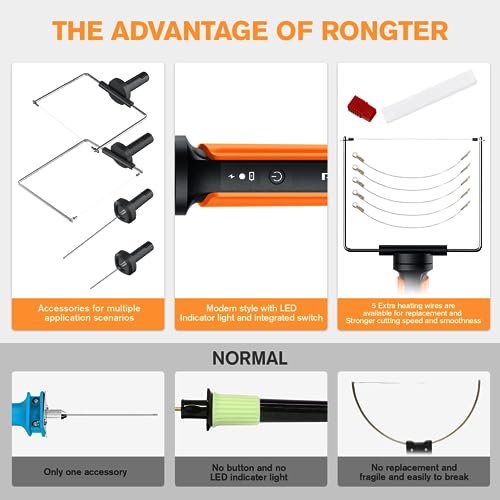 THE ADVANTAGE OF RONGTER

Accessories for multiple application scenarios

Modern style with LED Indicator light and integrated switch

5 Extra heating wires are available for replacement and Stronger cutting speed and smoothness

NORMAL

Only one accessory

No button and no LED indicater light

No replacement and fragile and easily to break