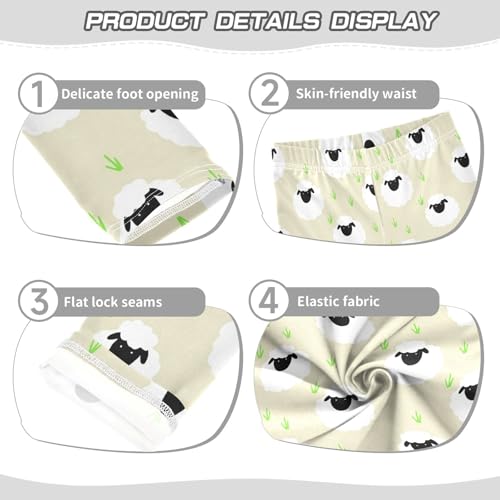 PRODUCT DETAILS DISPLAY

1 Delicate foot opening

2 Skin-friendly waist

3 Flat lock seams

4 Elastic fabric