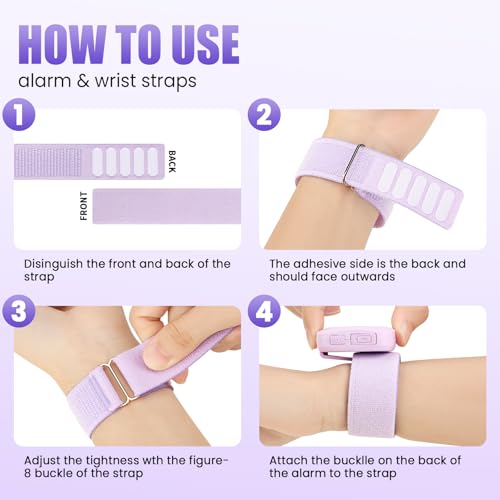 HOW TO USE
alarm & wrist straps

1

BACK

FRONT

Disinguish the front and back of the strap

2

The adhesive side is the back and should face outwards

3

Adjust the tightness wth the figure-8 buckle of the strap

4

Attach the bucklle on the back of the alarm to the strap