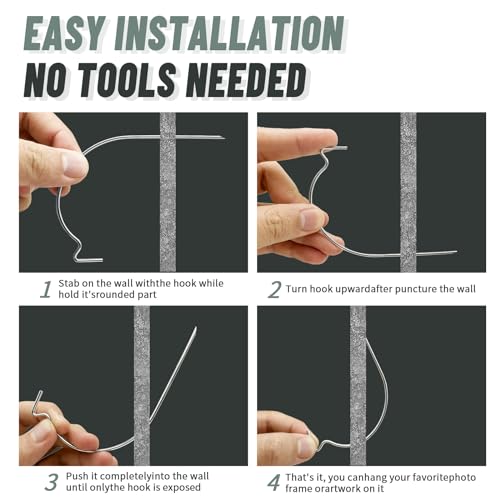 EASY INSTALLATION
NO TOOLS NEEDED

1 Stab on the wall withthe hook while hold it'srounded part

2 Turn hook upwardafter puncture the wall

3 Push it completelyinto the wall until onlythe hook is exposed

4 That's it, you canhang your favoritephoto frame orartwork on it