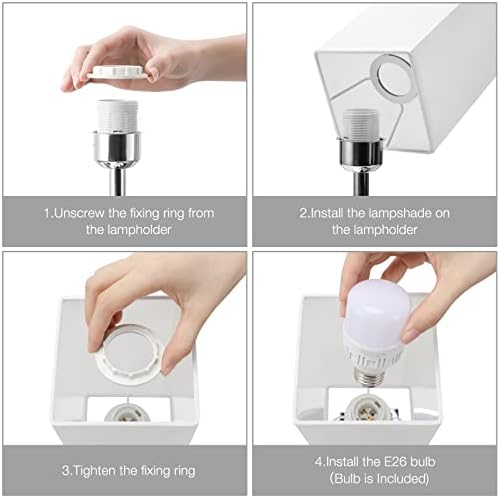 1.Unscrew the fixing ring from the lampholder

2.Install the lampshade on the lampholder

3.Tighten the fixing ring

4.Install the E26 bulb (Bulb is Included)