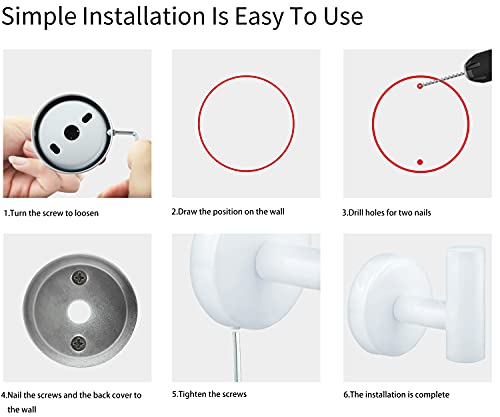 Simple Installation Is Easy To Use

1.Turn the screw to loosen

2.Draw the position on the wall

3.Drill holes for two nails

4.Nail the screws and the back cover to the wall

5.Tighten the screws

6.The installation is complete