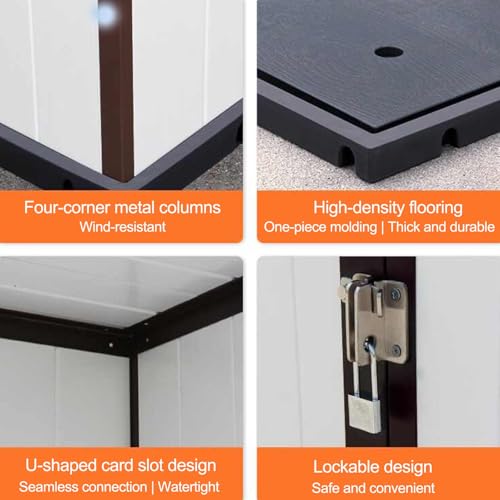 Four-corner metal columns
Wind-resistant

High-density flooring
One-piece molding | Thick and durable

U-shaped card slot design
Seamless connection | Watertight

Lockable design
Safe and convenient