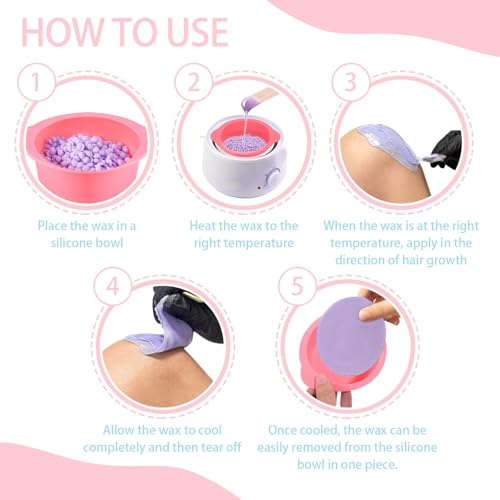 HOW TO USE

1

Place the wax in a silicone bowl

2

Heat the wax to the right temperature

3

When the wax is at the right temperature, apply in the direction of hair growth

4

Allow the wax to cool completely and then tear off

5

Once cooled, the wax can be easily removed from the silicone bowl in one piece.