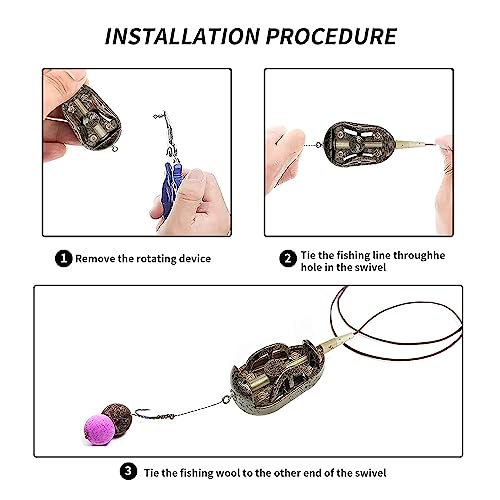 INSTALLATION PROCEDURE

1 Remove the rotating device

2 Tie the fishing line throughhe hole in the swivel

3 Tie the fishing wool to the other end of the swivel