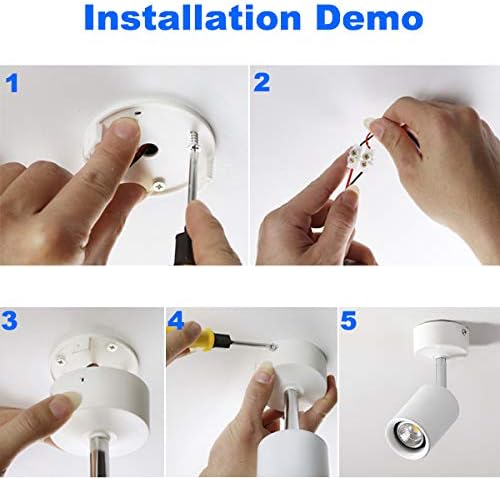 Installation Demo

1

2

3

4

5