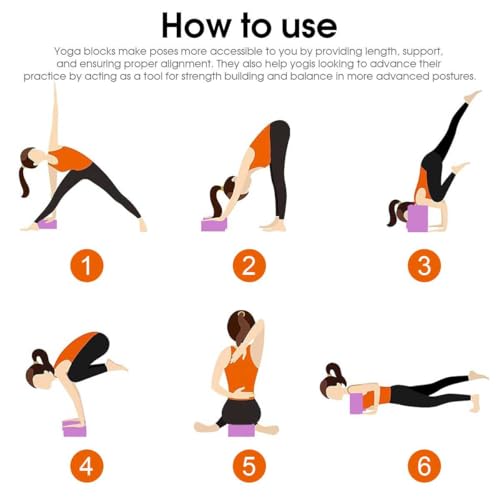 How to use

Yoga blocks make poses more accessible to you by providing length, support, and ensuring proper alignment. They also help yogis looking to advance their practice by acting as a tool for strength building and balance in more advanced postures.

1

2

3

4

5

6