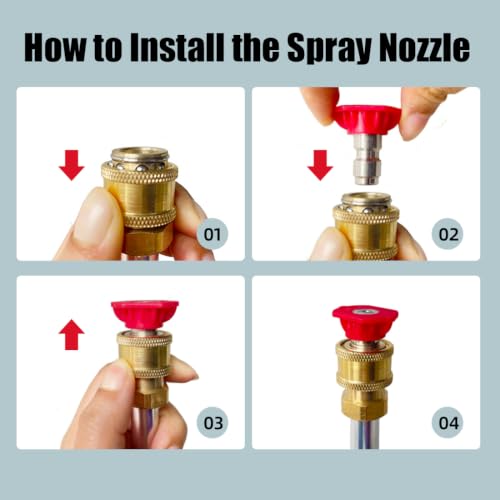 How to Install the Spray Nozzle

01

02

03

04