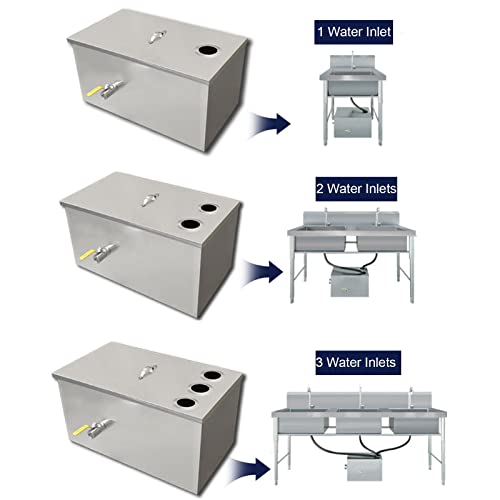 1 Water Inlet

2 Water Inlets

3 Water Inlets