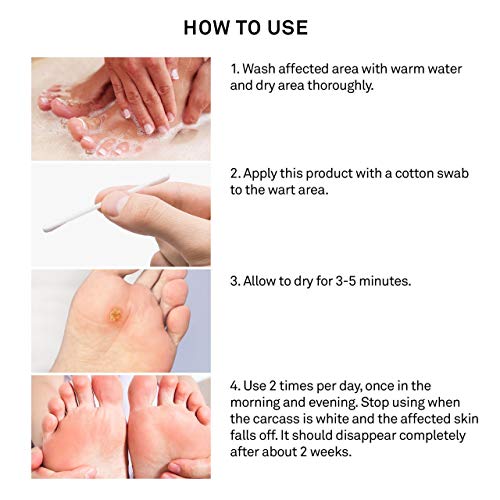 HOW TO USE

1. Wash affected area with warm water and dry area thoroughly.

2. Apply this product with a cotton swab to the wart area.

3. Allow to dry for 3-5 minutes.

4. Use 2 times per day, once in the morning and evening. Stop using when the carcass is white and the affected skin falls off. It should disappear completely after about 2 weeks.