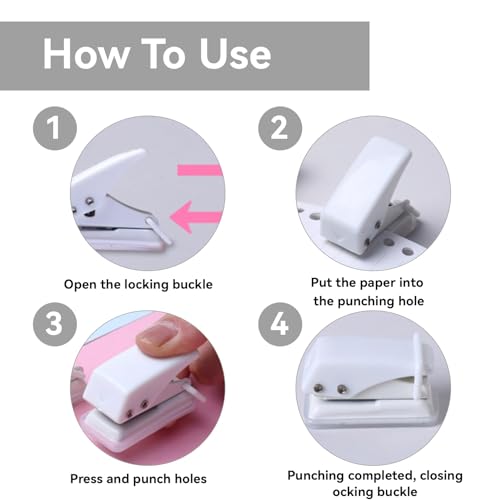 How To Use

1

Open the locking buckle

2

Put the paper into the punching hole

3

Press and punch holes

4

Punching completed, closing ocking buckle