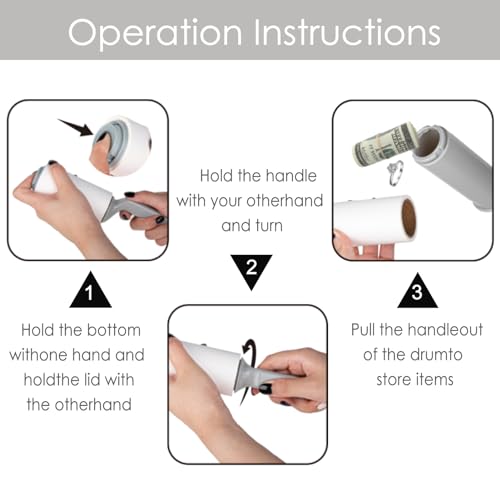 Operation Instructions

1

Hold the bottom withone hand and holdthe lid with the otherhand

Hold the handle with your otherhand and turn

2

3

Pull the handleout of the drumto store items