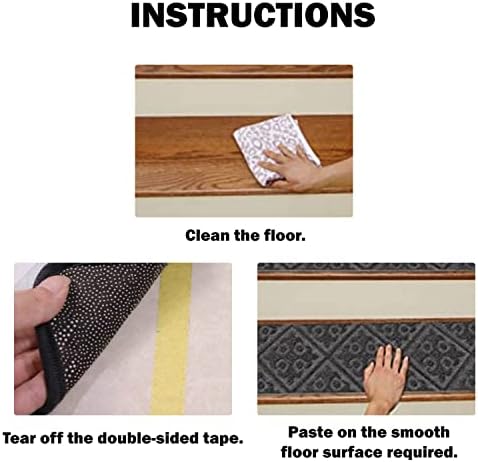 INSTRUCTIONS

Clean the floor.

Tear off the double-sided tape.

Paste on the smooth floor surface required.