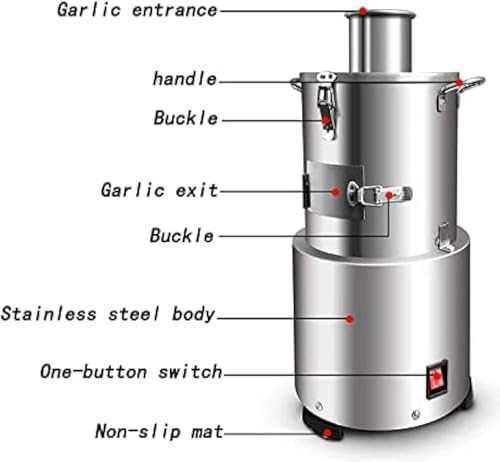 Garlic entrance

handle

Buckle

Garlic exit

Buckle

Stainless steel body

One-button switch

Non-slip mat