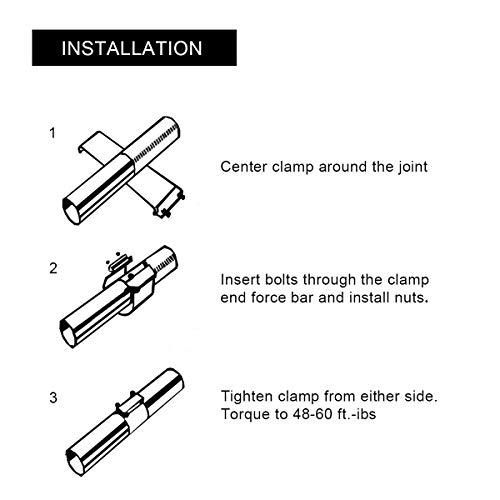 INSTALLATION

1

Center clamp around the joint

2

Insert bolts through the clamp end force bar and install nuts.

3

Tighten clamp from either side. Torque to 48-60 ft.-ibs