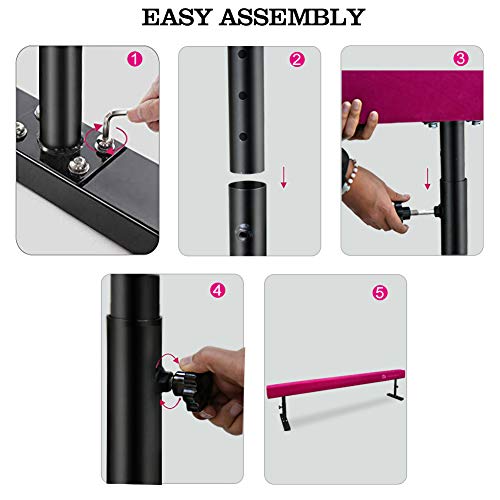 EASY ASSEMBLY

1

2

3

4

5