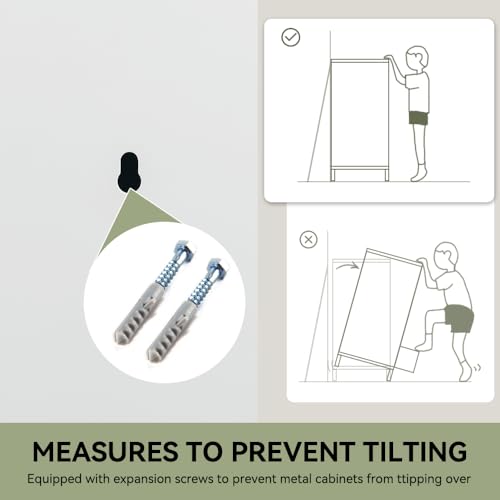 MEASURES TO PREVENT TILTING

Equipped with expansion screws to prevent metal cabinets from ttipping over