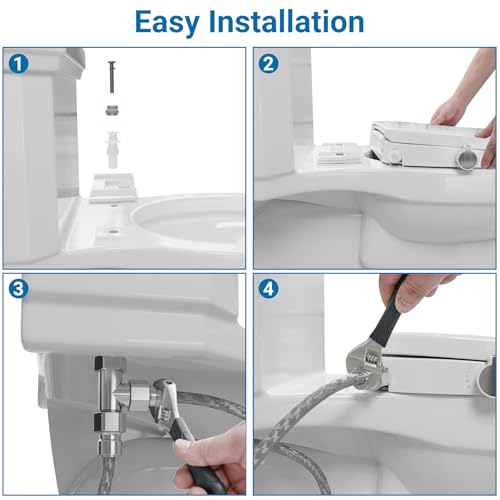 Easy Installation

1

2

3

4