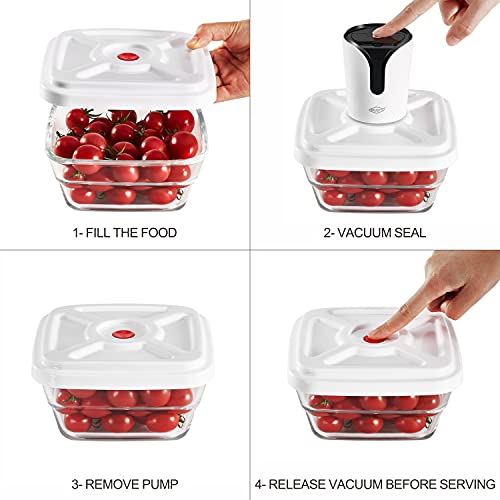 1- FILL THE FOOD

2- VACUUM SEAL

3- REMOVE PUMP

4- RELEASE VACUUM BEFORE SERVING