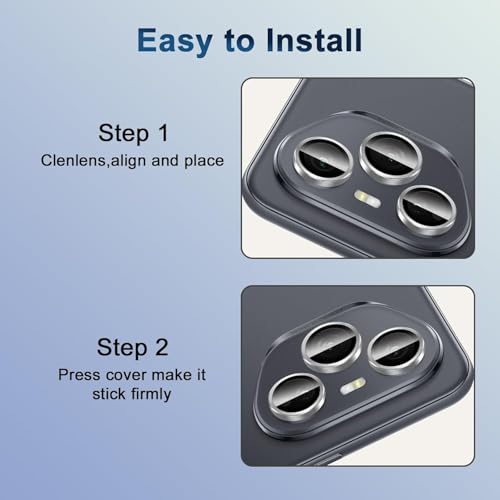 Easy to Install

Step 1
Clenlens,align and place

Step 2
Press cover make it stick firmly