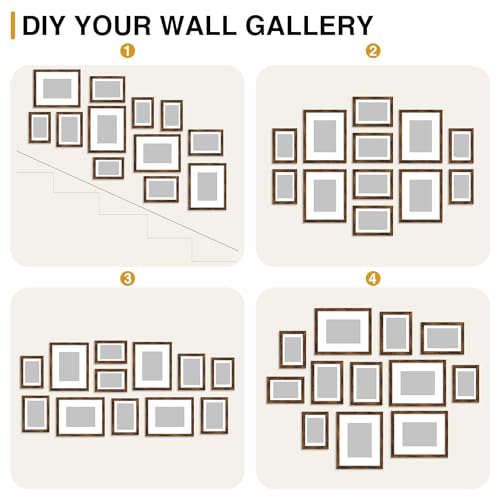 DIY YOUR WALL GALLERY

1

2

3

4