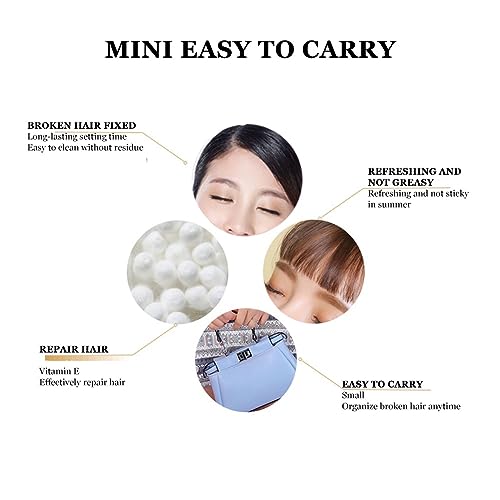 MINI EASY TO CARRY

BROKEN HAIR FIXED
Long-lasting setting time
Easy to clean without residue

REFRESHING AND NOT GREASY
Refreshing and not sticky in summer

REPAIR HAIR
Vitamin E
Effectively repair hair

EASY TO CARRY
Small
Organize broken hair anytime