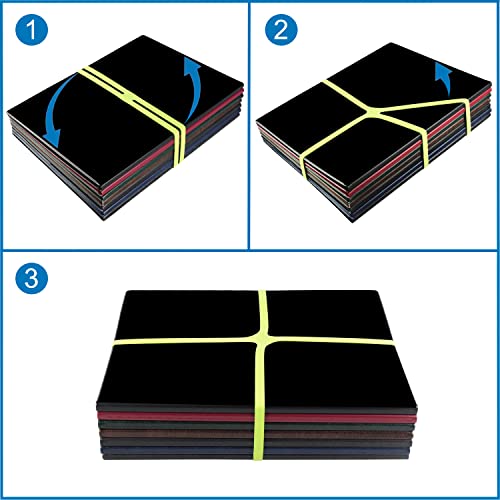 1

2

3