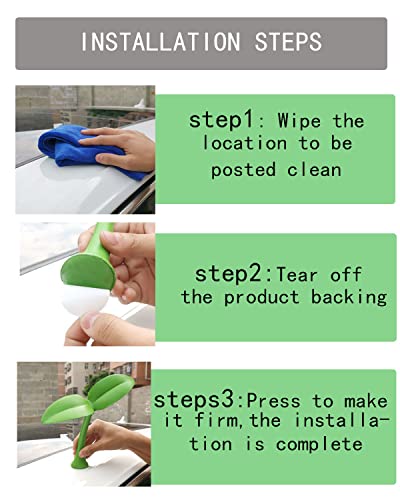 INSTALLATION STEPS

step1: Wipe the location to be posted clean

step2:Tear off the product backing

steps3:Press to make it firm,the installation is complete