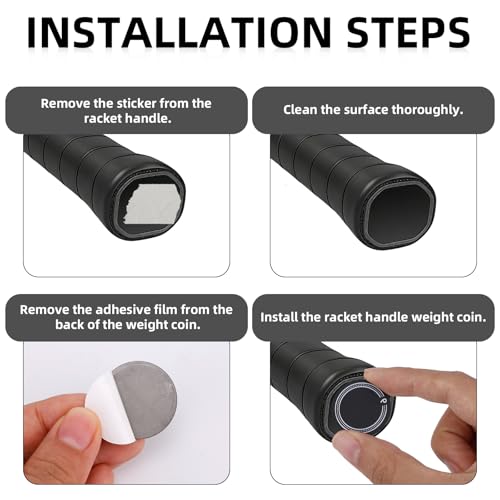 INSTALLATION STEPS

Remove the sticker from the racket handle.

Clean the surface thoroughly.

Remove the adhesive film from the back of the weight coin.

Install the racket handle weight coin.