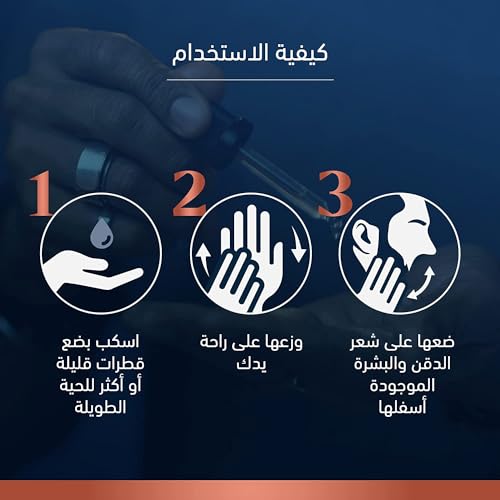 كيفية الاستخدام

1
اسكب بضع قطرات قليلة أو أكثر للحية الطويلة

2
وزعها على راحة يدك

3
ضعها على شعر الدقن والبشرة الموجودة أسفلها