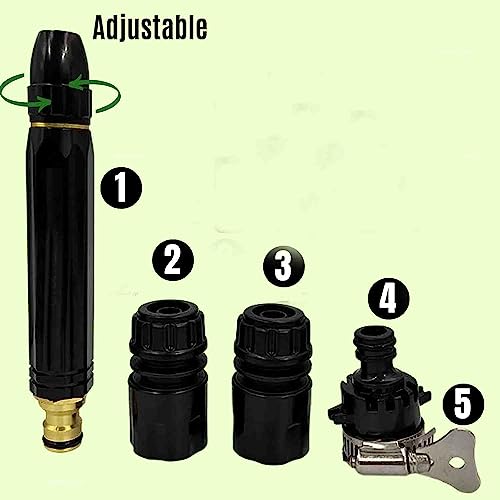 Adjustable

1

2

3

4

5