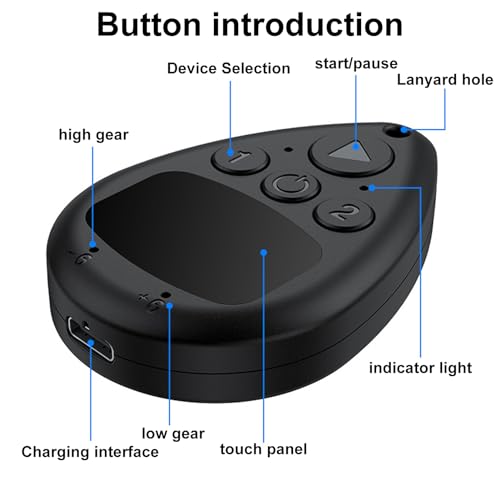 Button introduction

Device Selection

start/pause

Lanyard hole

high gear

1

2

-G

+G

indicator light

low gear

Charging interface

touch panel