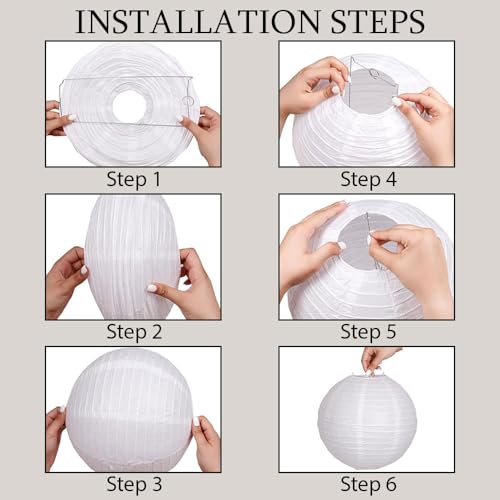 INSTALLATION STEPS

Step 1

Step 2

Step 3

Step 4

Step 5

Step 6